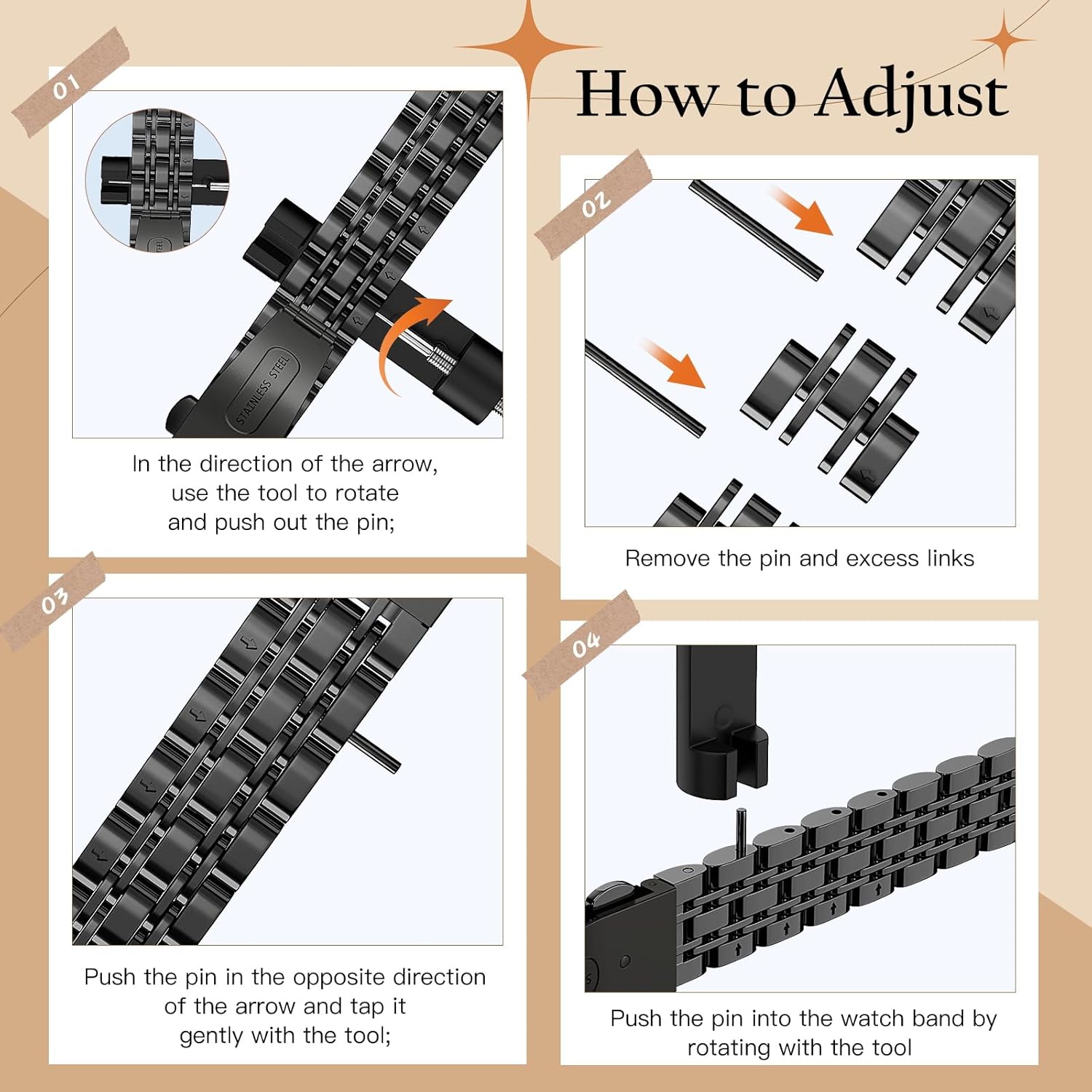 How to Adjust

01

STAINLESS STEEL

In the direction of the arrow, use the tool to rotate and push out the pin;

02

Remove the pin and excess links

03

Push the pin in the opposite direction of the arrow and tap it gently with the tool;

04

Push the pin into the watch band by rotating with the tool