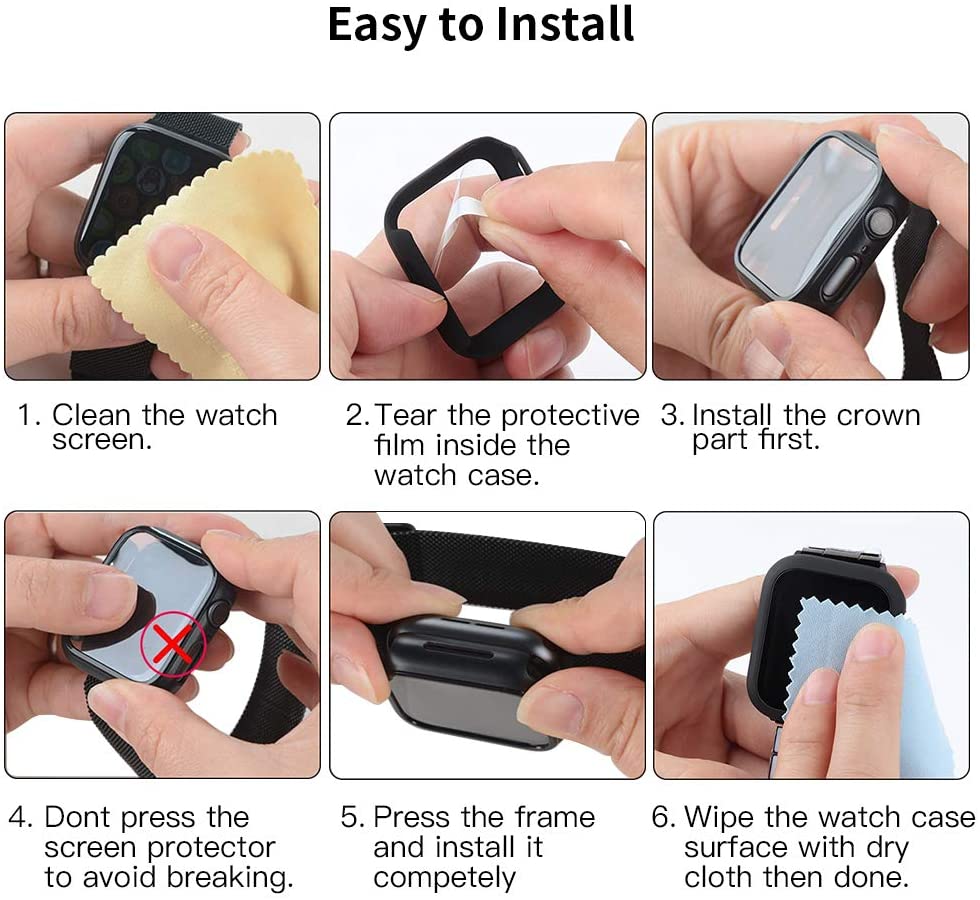 Easy to Install

1. Clean the watch screen.

2. Tear the protective film inside the watch case.

3. Install the crown part first.

4. Dont press the screen protector to avoid breaking.

5. Press the frame and install it competely

6. Wipe the watch case surface with dry cloth then done.