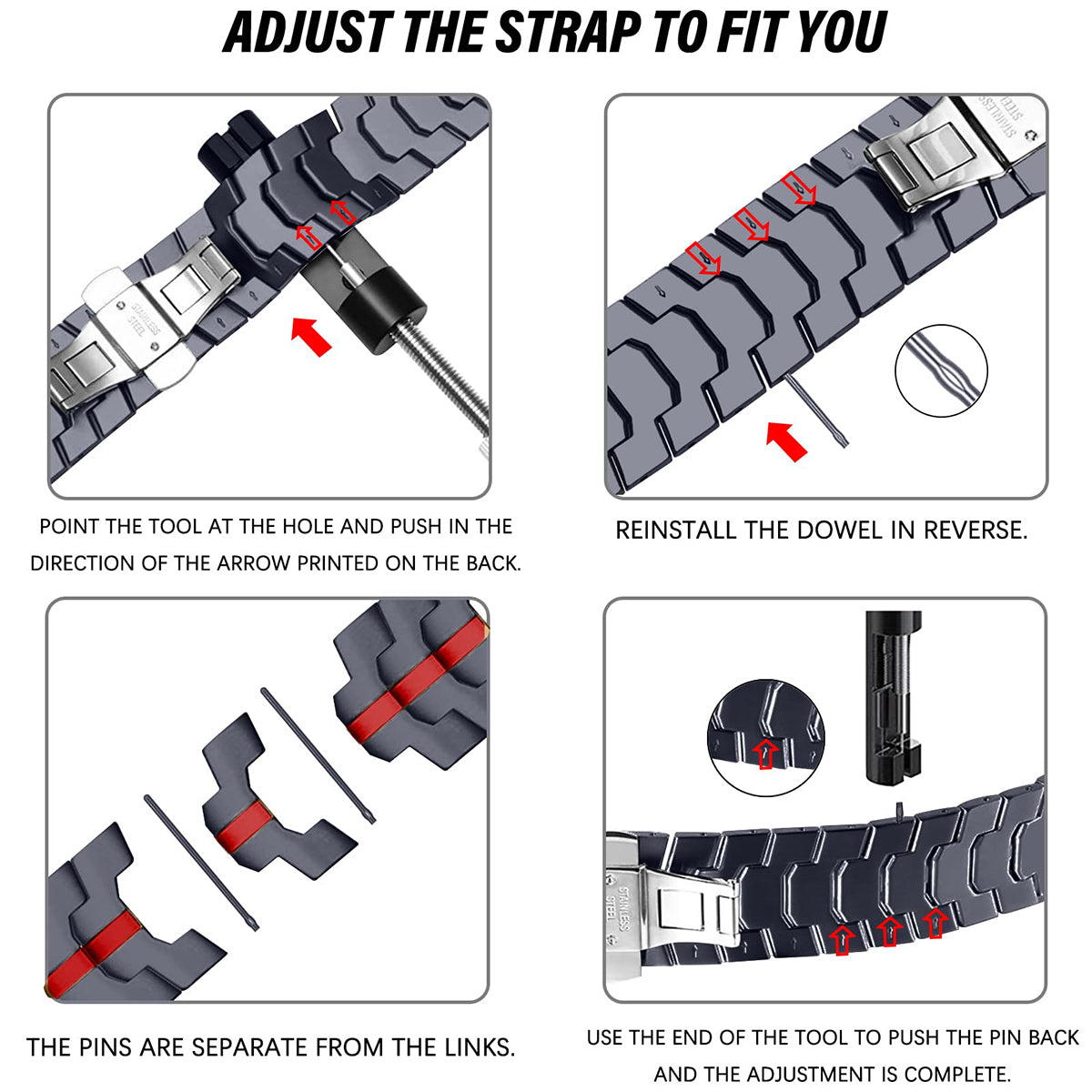 ADJUST THE STRAP TO FIT YOU

STAINLESS STEEL

POINT THE TOOL AT THE HOLE AND PUSH IN THE DIRECTION OF THE ARROW PRINTED ON THE BACK.

STAINLESS STEEL

REINSTALL THE DOWEL IN REVERSE.

THE PINS ARE SEPARATE FROM THE LINKS.

STAINLESS STEEL

USE THE END OF THE TOOL TO PUSH THE PIN BACK AND THE ADJUSTMENT IS COMPLETE.