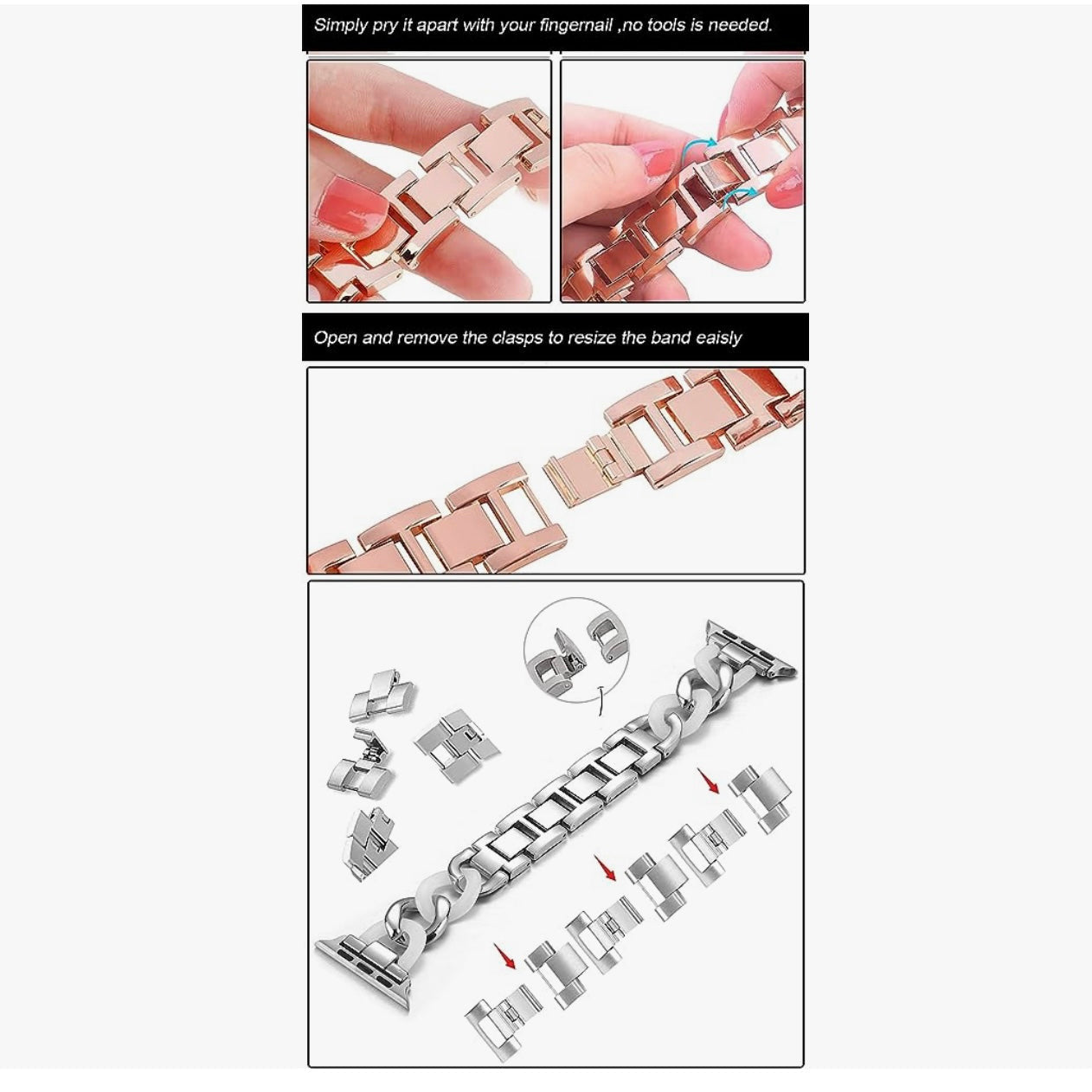 Simply pry it apart with your fingernail ,no tools is needed.

Open and remove the clasps to resize the band eaisly