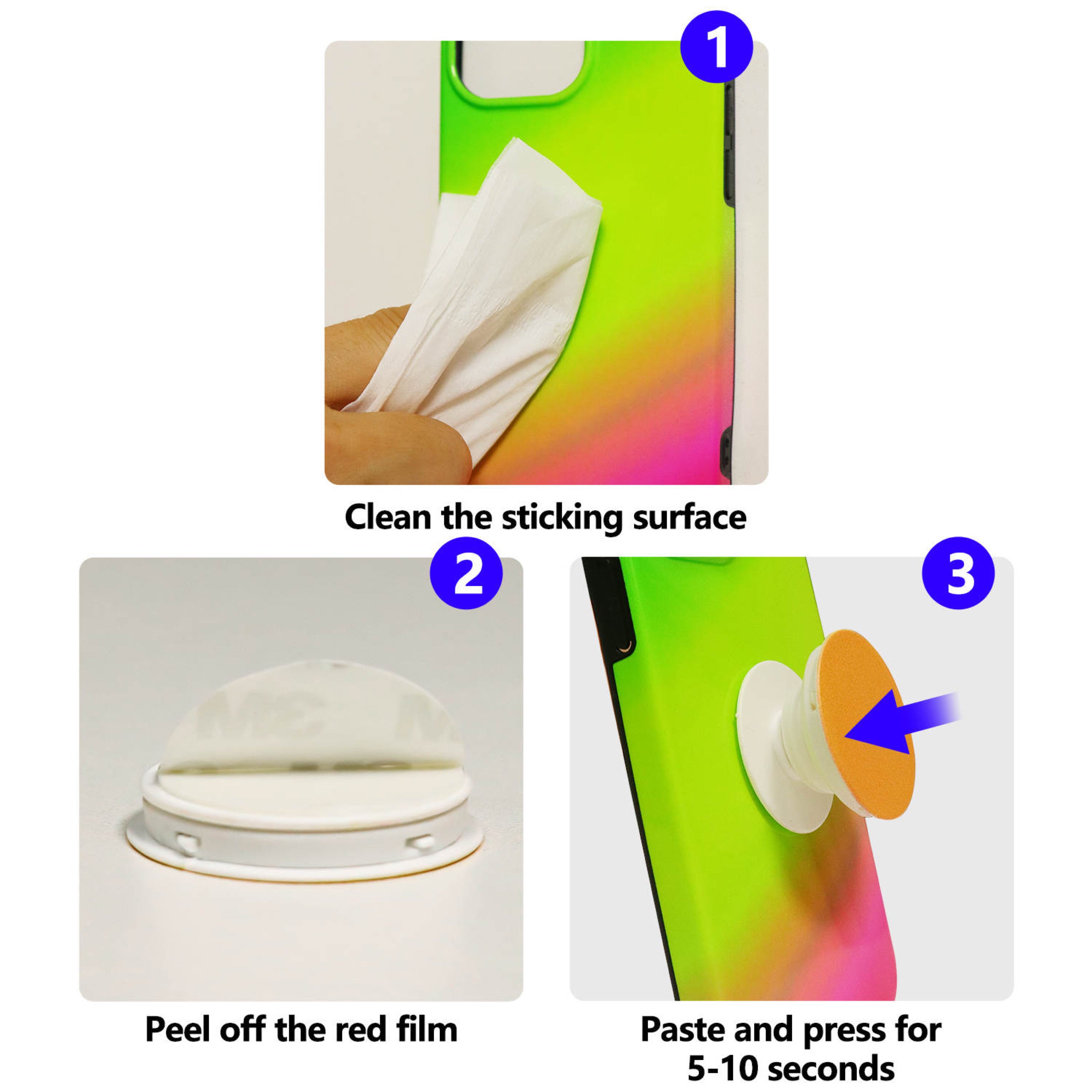 1

Clean the sticking surface

2

Peel off the red film

3

Paste and press for 5-10 seconds