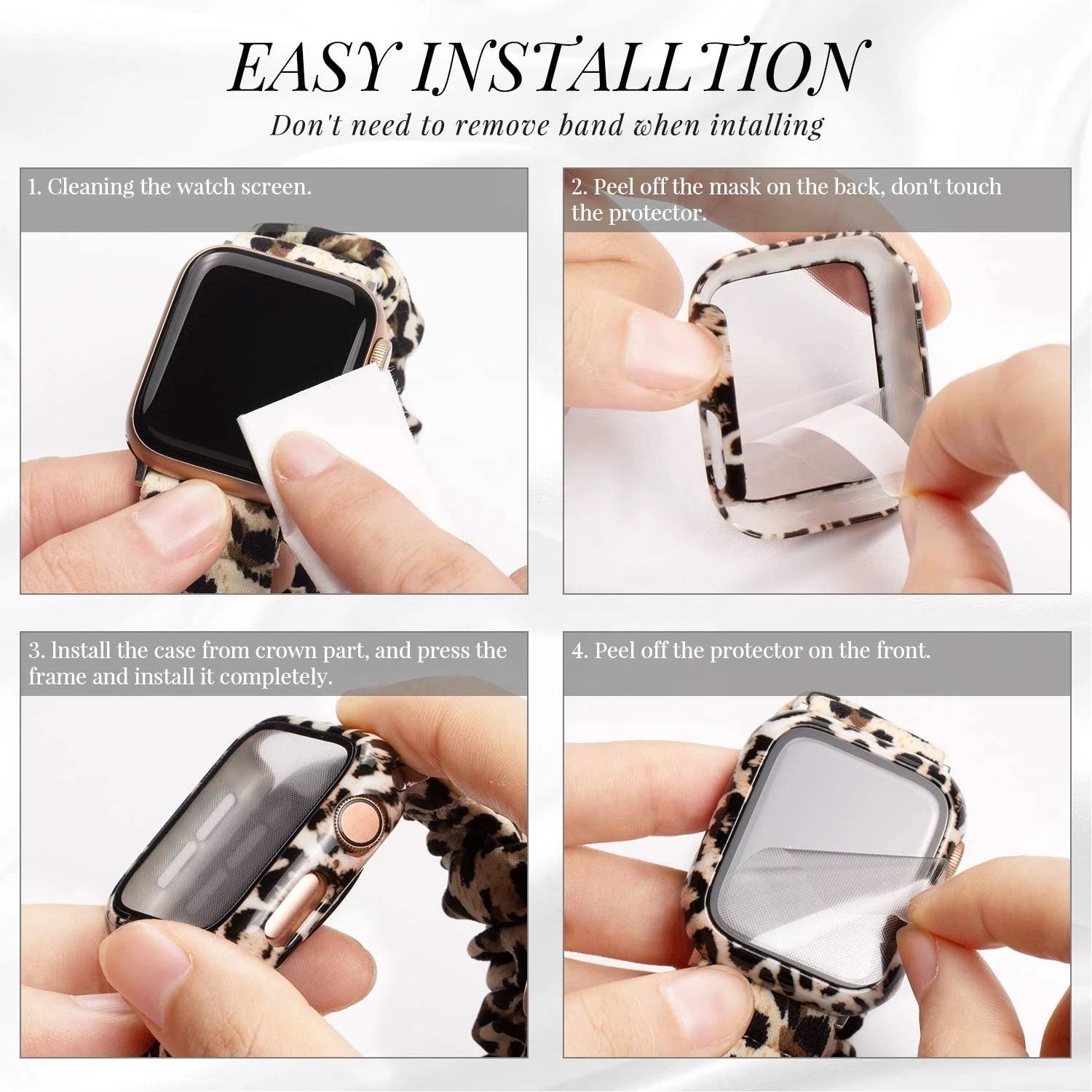 EASY INSTALLTION

Don't need to remove band when intalling

1. Cleaning the watch screen.

2. Peel off the mask on the back, don't touch the protector.

3. Install the case from crown part, and press the frame and install it completely.

4. Peel off the protector on the front.